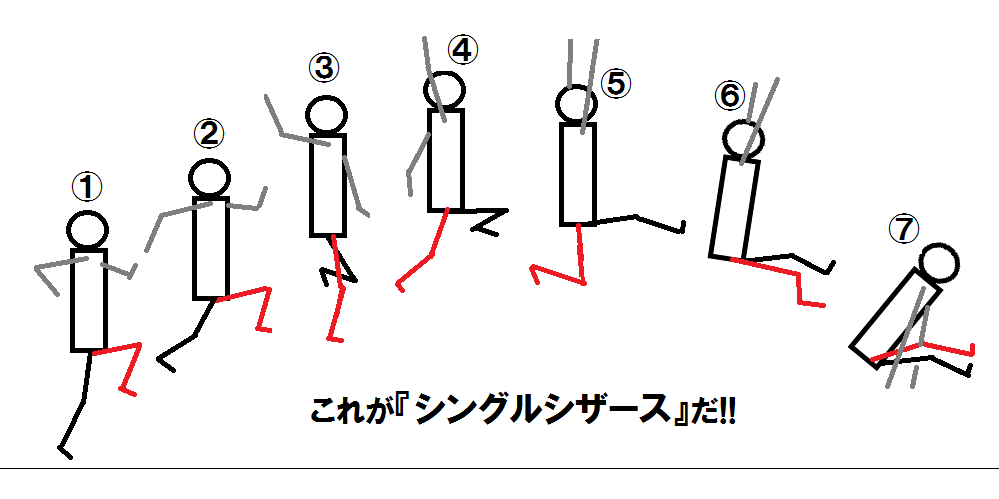 ①
②
③
④
⑤
⑥
⑦
これが『シングルシザース』だ!!