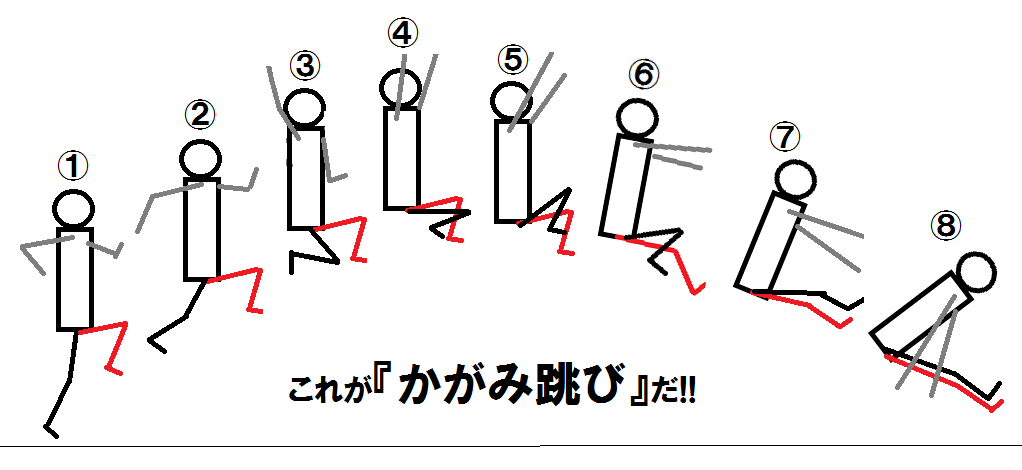 ①
②
③
④
⑤
⑥
⑦
⑧

これが『かがみ跳び』だ!!