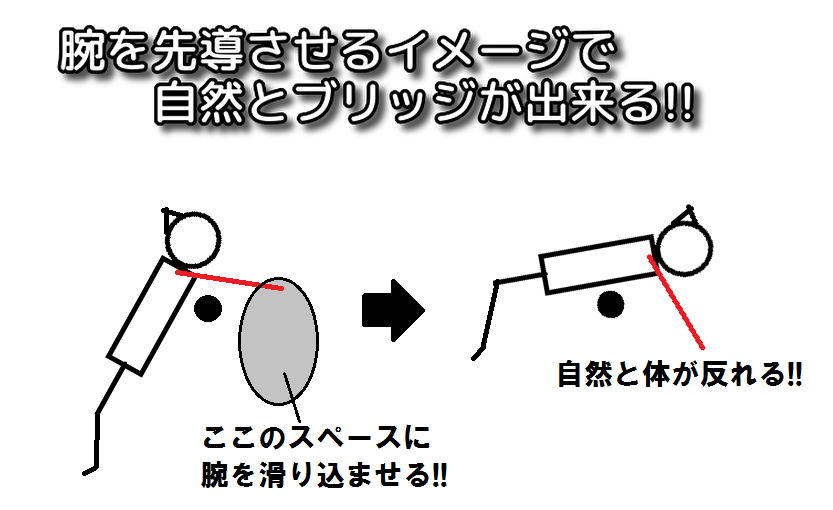 腕を先導させるイメージで
自然とブリッジが出来る!!

ここのスペースに
腕を滑り込ませる!!

自然と体が反れる!!