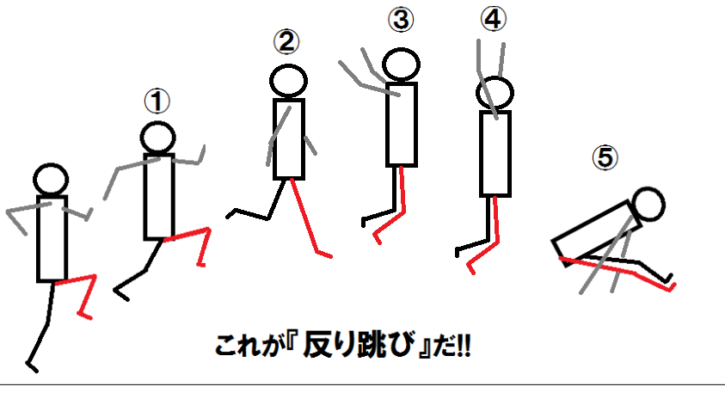 ①
②
③
④
⑤
これが『反り跳び』だ!!